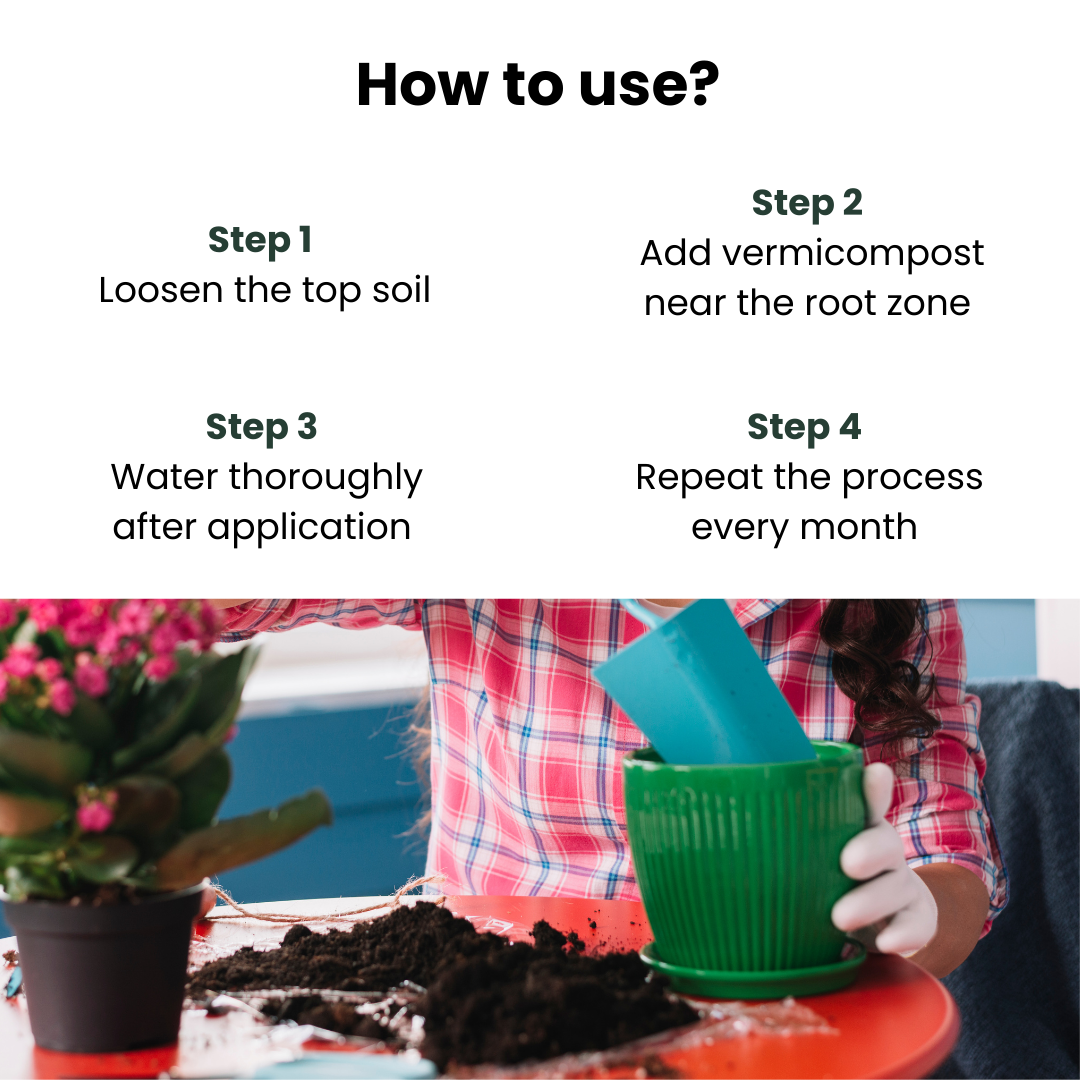 How to use?

Step 1
Loosen the top soil

Step 2
Add vermicompost near the root zone

Step 3
Water thoroughly after application

Step 4
Repeat the process every month